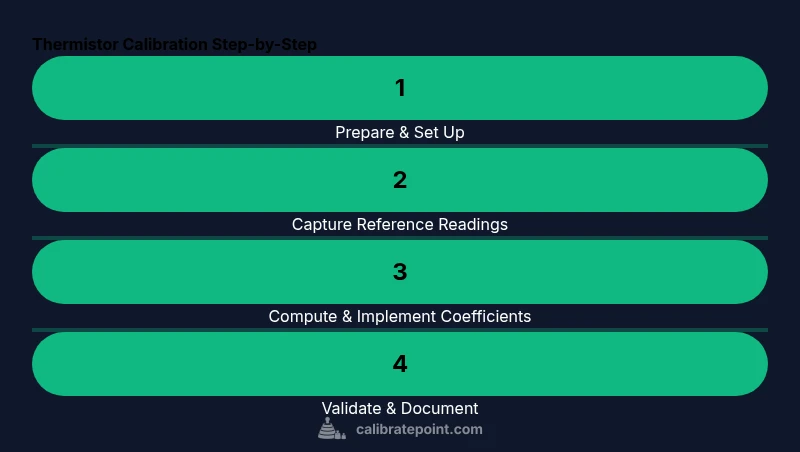 Thermistor Calibration Step-by-Step

1

Prepare & Set Up

2

Capture Reference Readings

3

Compute & Implement Coefficients

4

Validate & Document

calibratepoint.com